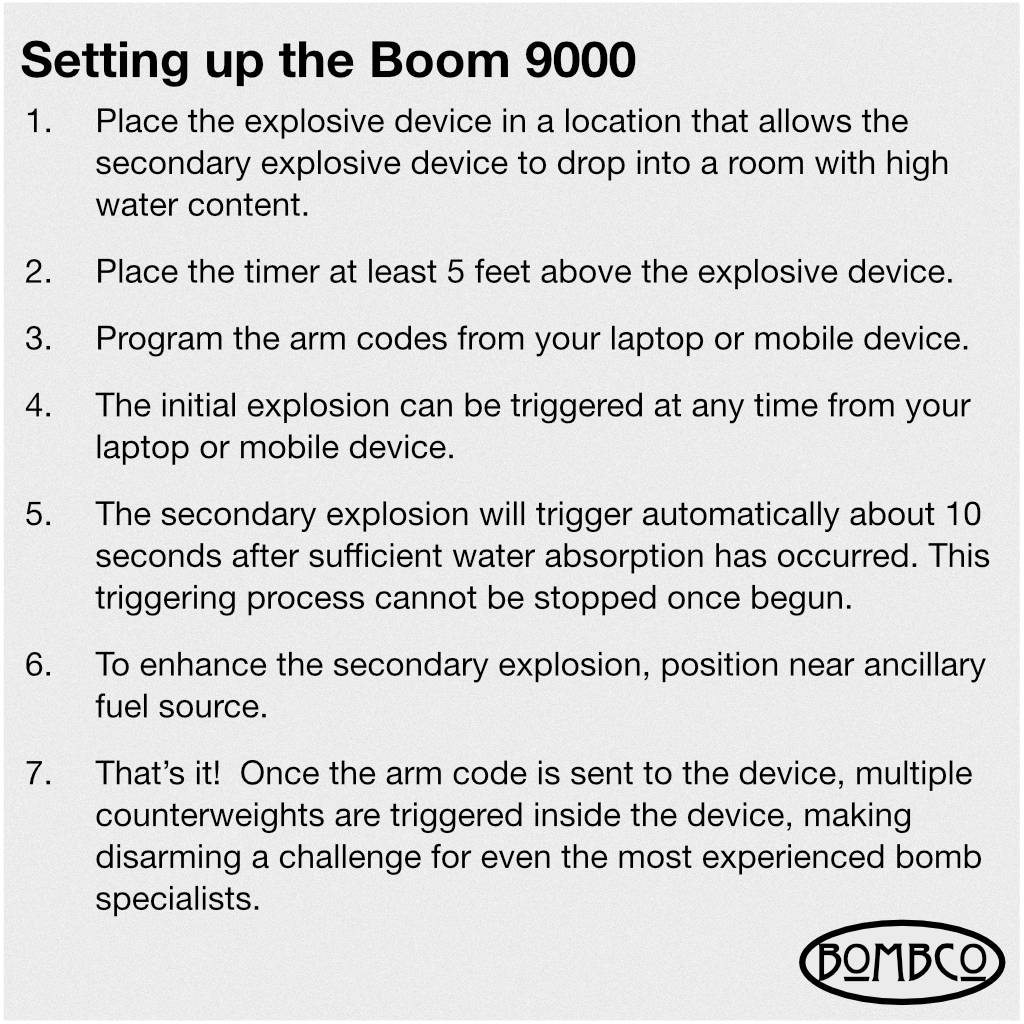 Setting up the Boom 9000

1. Place the explosive device in a location that allows the secondary explosive device to drop into a room with high water content.

2. Place the timer at least 5 feet above the explosive device.

3. Program the arm codes from your laptop or mobile device.

4. The initial explosion can be triggered at any time from your laptop or mobile device.

5. The secondary explosion will trigger automatically about 10 seconds after sufficient water absorption has occurred. This triggering process cannot be stopped once begun.

6. To enhance the secondary explosion, position near ancillary fuel source.

7. That's it! Once the arm code is sent to the device, multiple counterweights are triggered inside the device, making disarming a challenge for even the most experienced bomb specialists.

BOMBCO