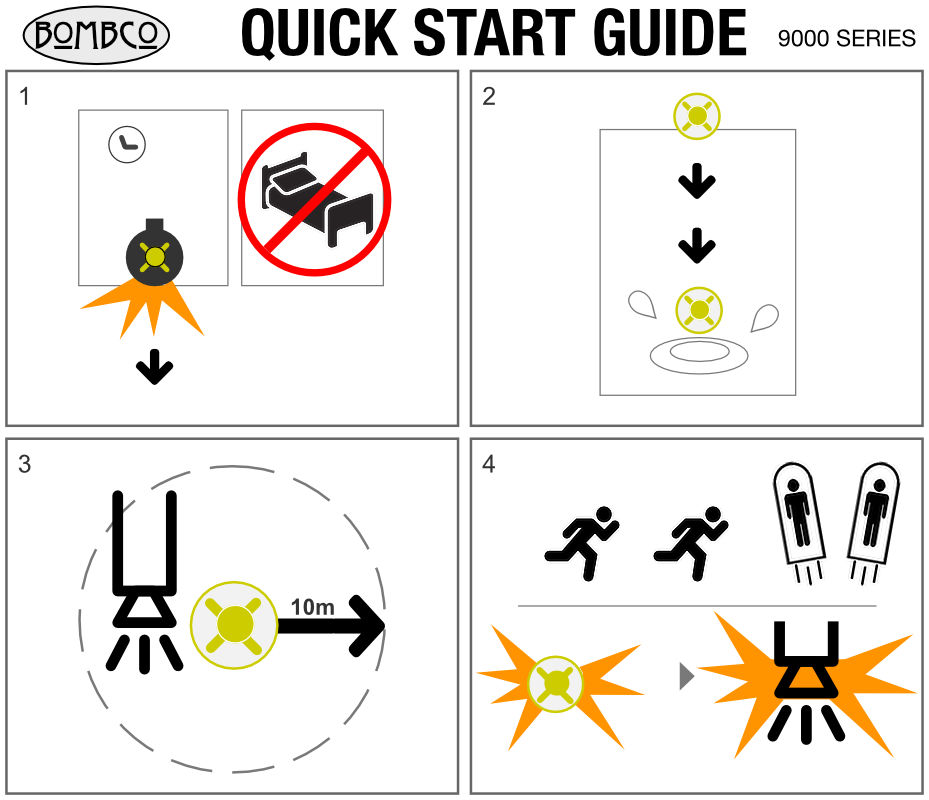 BOMBCO

QUICK START GUIDE

9000 SERIES

1

2

3

10m

4