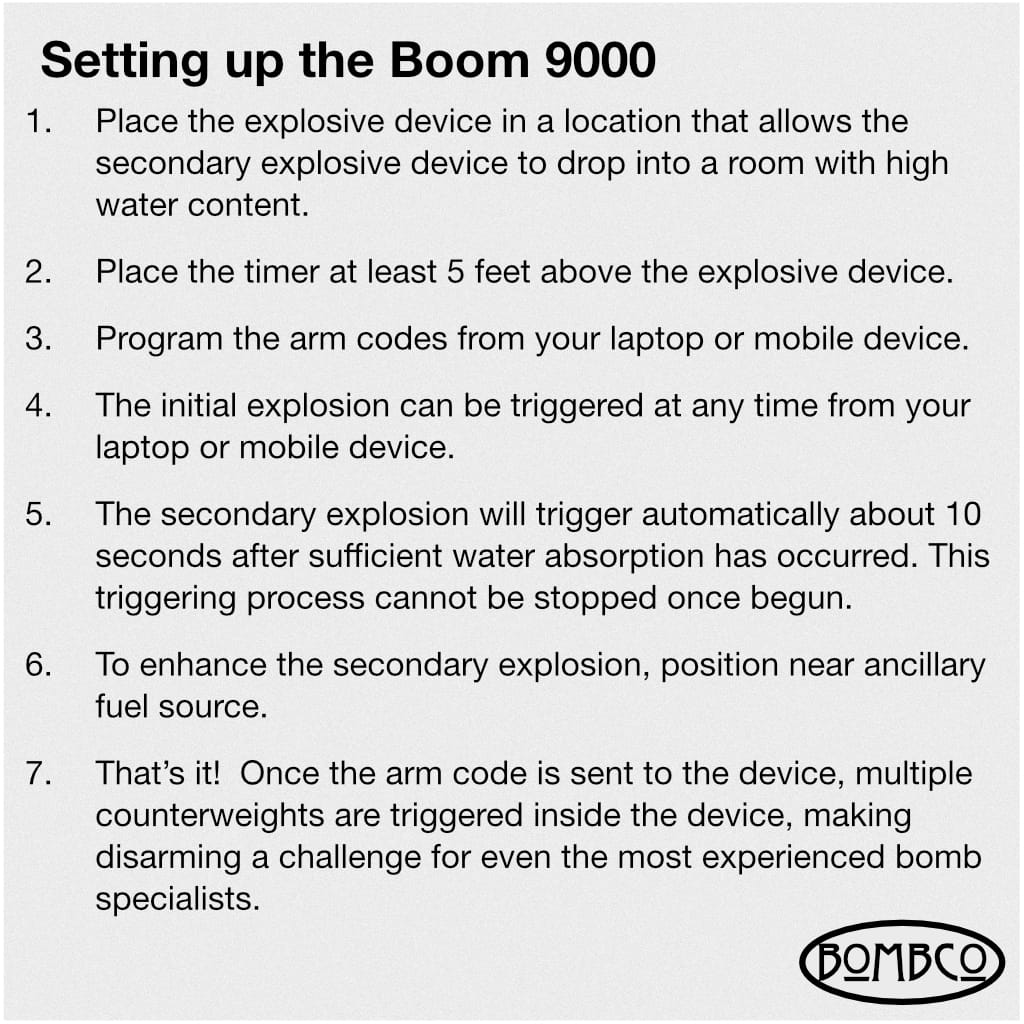 Setting up the Boom 9000

1. Place the explosive device in a location that allows the secondary explosive device to drop into a room with high water content.

2. Place the timer at least 5 feet above the explosive device.

3. Program the arm codes from your laptop or mobile device.

4. The initial explosion can be triggered at any time from your laptop or mobile device.

5. The secondary explosion will trigger automatically about 10 seconds after sufficient water absorption has occurred. This triggering process cannot be stopped once begun.

6. To enhance the secondary explosion, position near ancillary fuel source.

7. That's it! Once the arm code is sent to the device, multiple counterweights are triggered inside the device, making disarming a challenge for even the most experienced bomb specialists.

BOMBCO